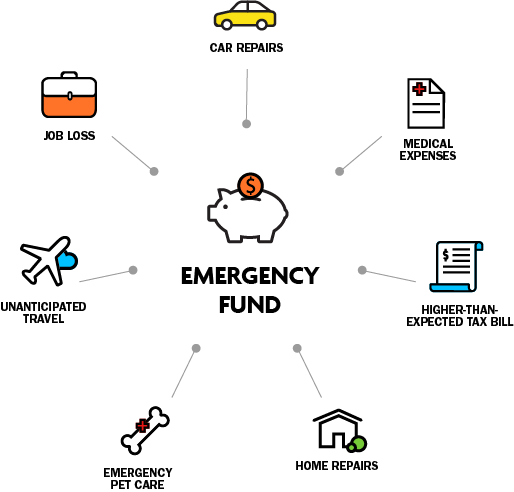 CAR REPAIRS

JOB LOSS

MEDICAL EXPENSES

$

EMERGENCY FUND

UNANTICIPATED TRAVEL

$

HIGHER-THAN-EXPECTED TAX BILL

EMERGENCY PET CARE

HOME REPAIRS